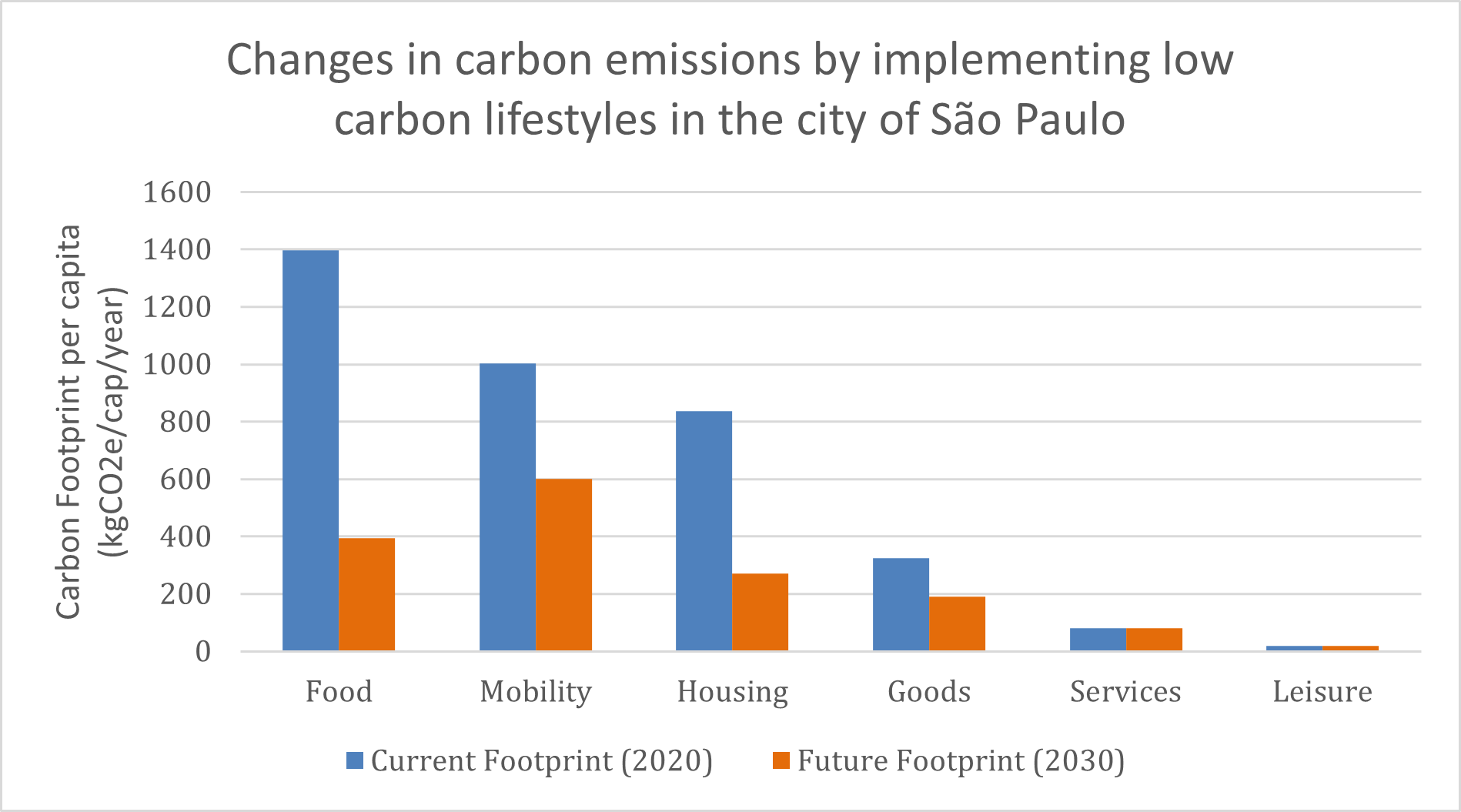 Changes in carbon emissions by implementing low carbon lifestyles in the city of São Paulo

Carbon Footprint per capita (kgCO2e/cap/year)

1600
1400
1200
1000
800
600
400
200
0

Food
Mobility
Housing
Goods
Services
Leisure

Current Footprint (2020)
Future Footprint (2030)